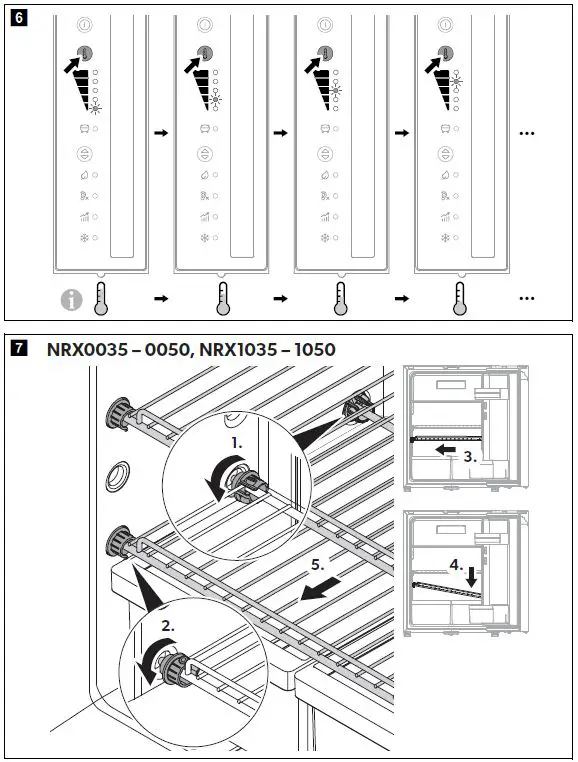 6

...

...

7 NRX0035 – 0050, NRX1035 – 1050

1.

2.

3.

4.

5.