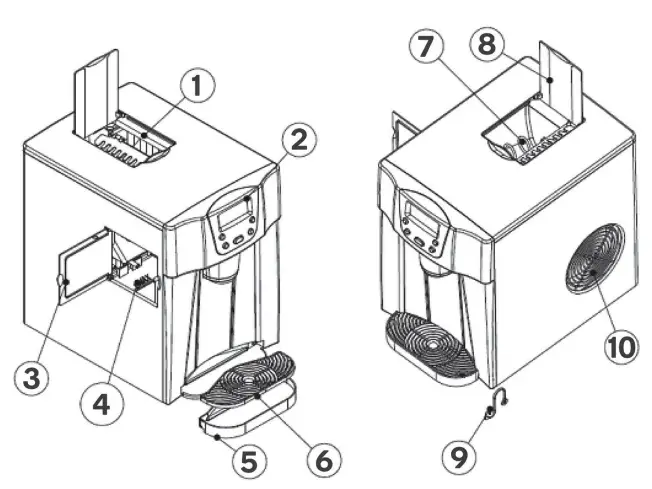 1
2
3
4
5
6
7
8
9
10