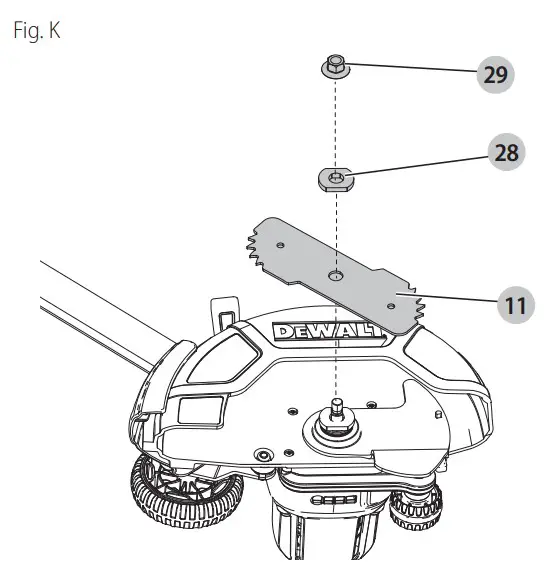 Fig. K

29

28

11

DEWALT