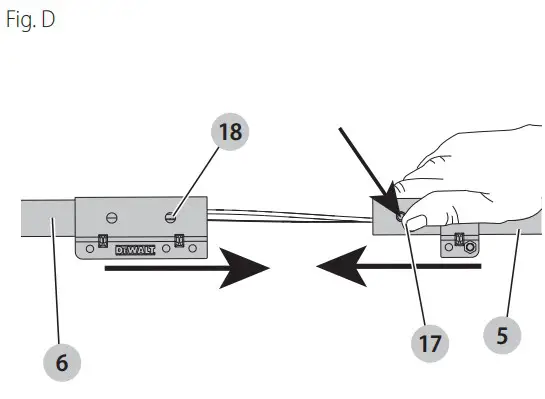 Fig. D

18

DEWALT

6

17

5