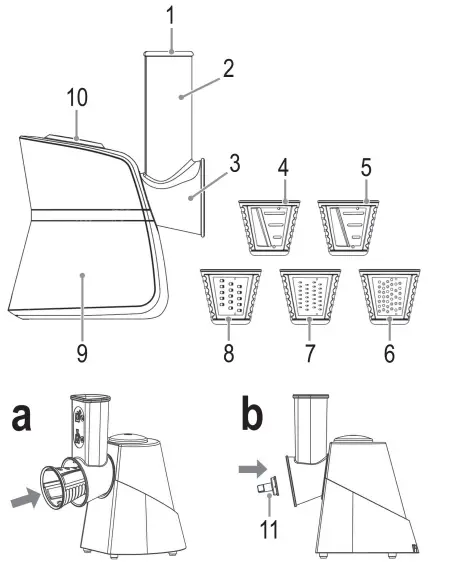 1
2
10
3
4
5
9
8
7
6
a
b
11