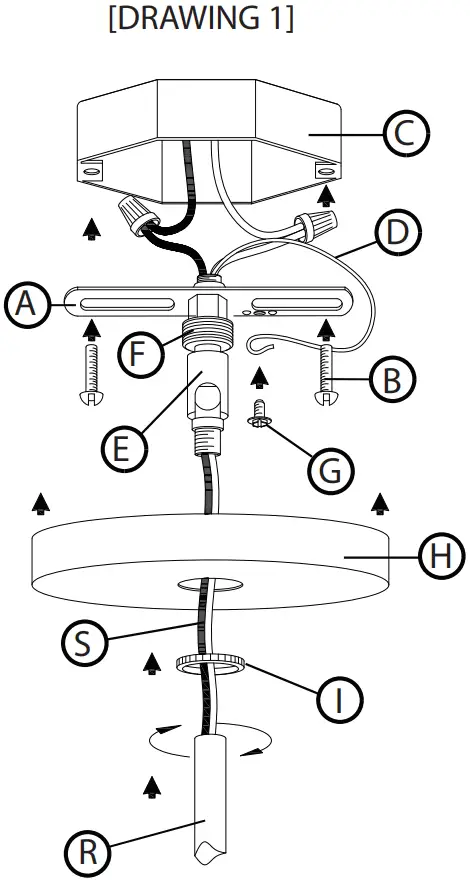 [DRAWING 1]

C
D
A
F
B
E
G
H
S
I
R