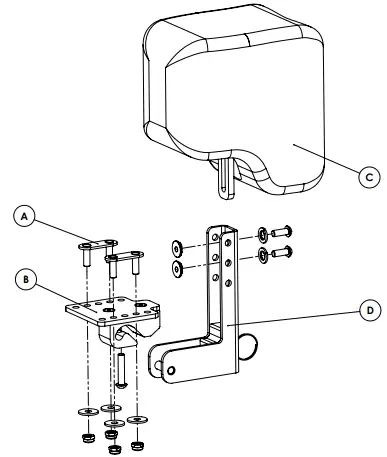 C
A
B
D