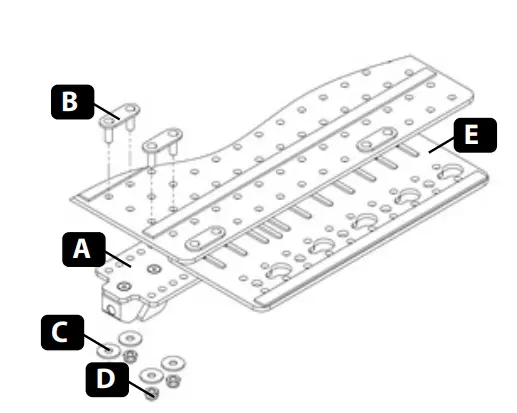 B
E
A
C
D