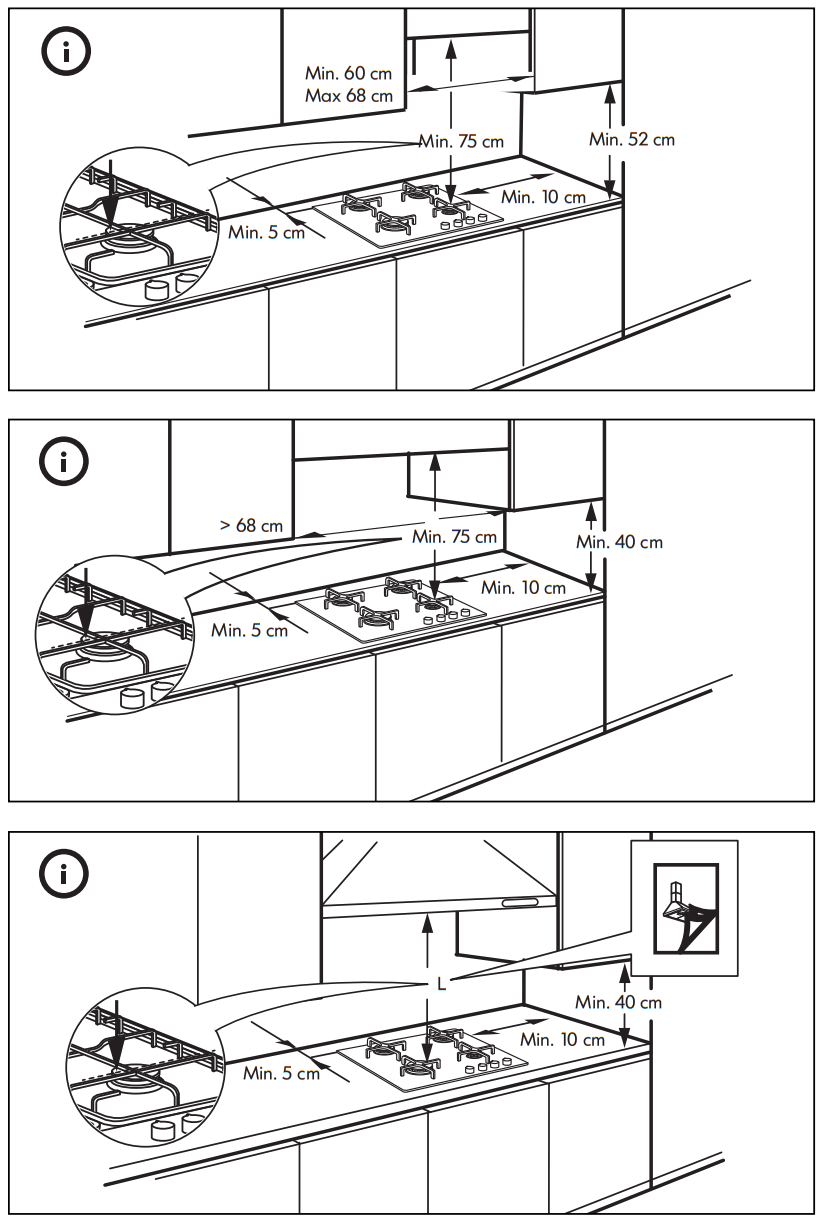 Min. 60 cm
Max 68 cm
Min. 75 cm
Min. 52 cm
Min. 10 cm
Min. 5 cm

> 68 cm
Min. 75 cm
Min. 40 cm
Min. 10 cm
Min. 5 cm

L
Min. 40 cm
Min. 10 cm
Min. 5 cm