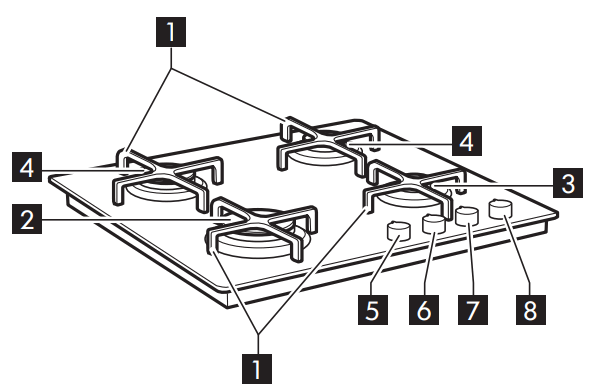 1
4
4
3
2
5
6
7
8
1