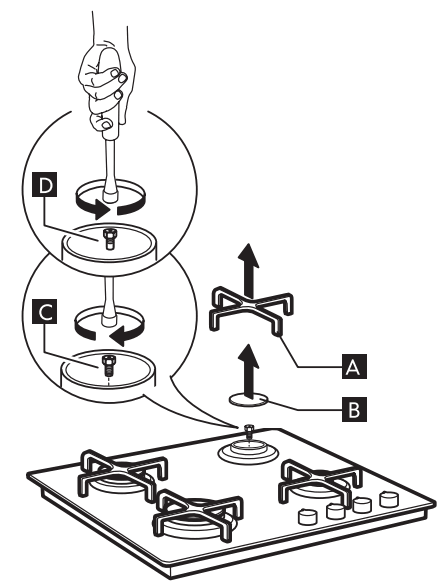 D
C
A
B