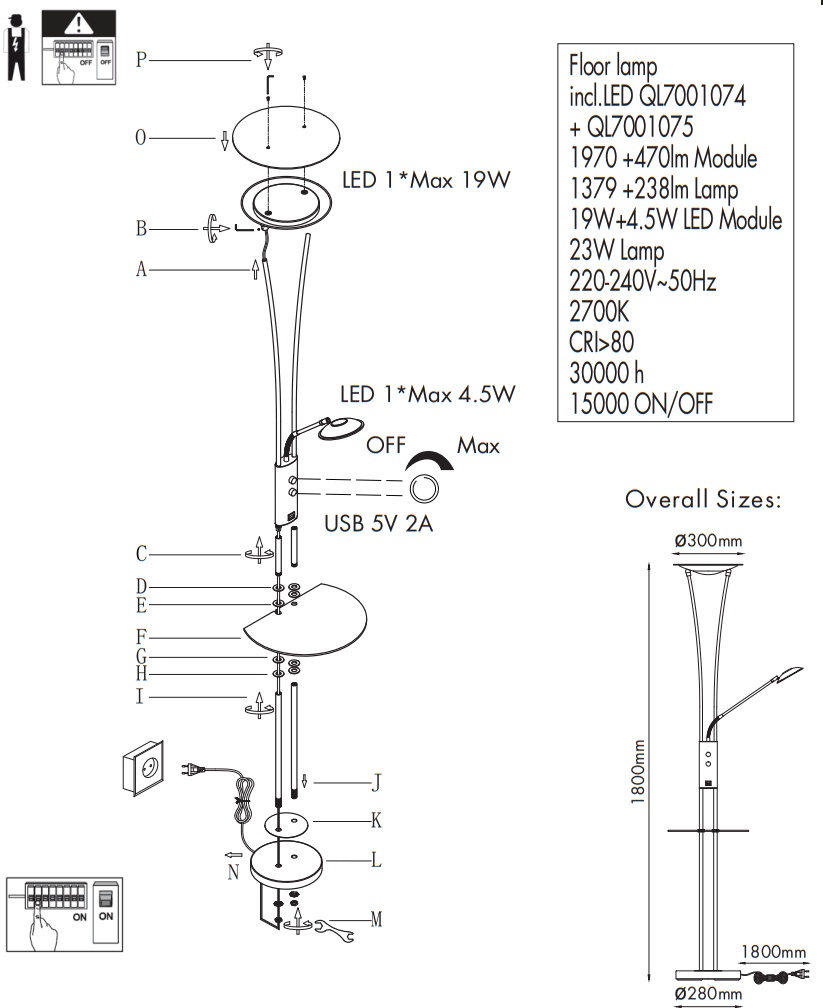 OFF
OFF

P

O

LED 1*Max 19W

B

A

LED 1*Max 4.5W

OFF

Max

USB 5V 2A

C

D
E

F

G
H

I

J

K

L

N

M

ON
ON

Floor lamp
incl.LED QL7001074
+ QL7001075
1970 +470lm Module
1379 +238lm Lamp
19W+4.5W LED Module
23W Lamp
220-240V~50Hz
2700K
CRI>80
30000 h
15000 ON/OFF

Overall Sizes:

Ø300mm

1800mm

1800mm

Ø280mm