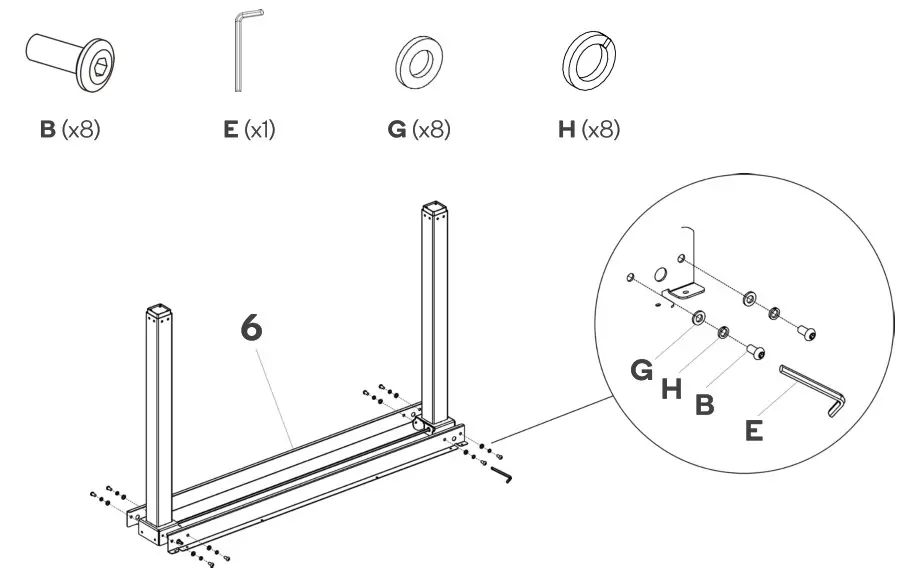 B (x8)

E (x1)

G (x8)

H (x8)

6

G

H

B

E