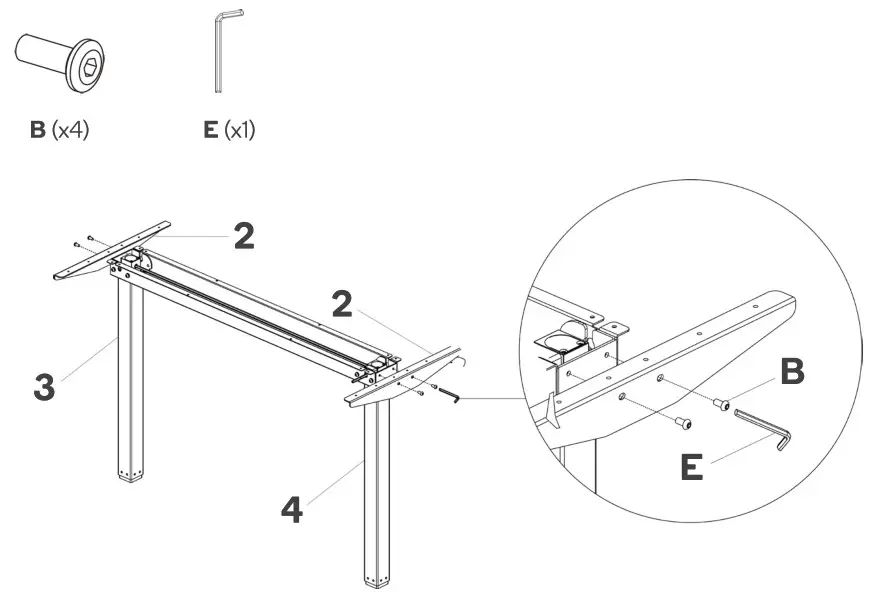 B (x4)

E (x1)

2

2

3

4

B

E