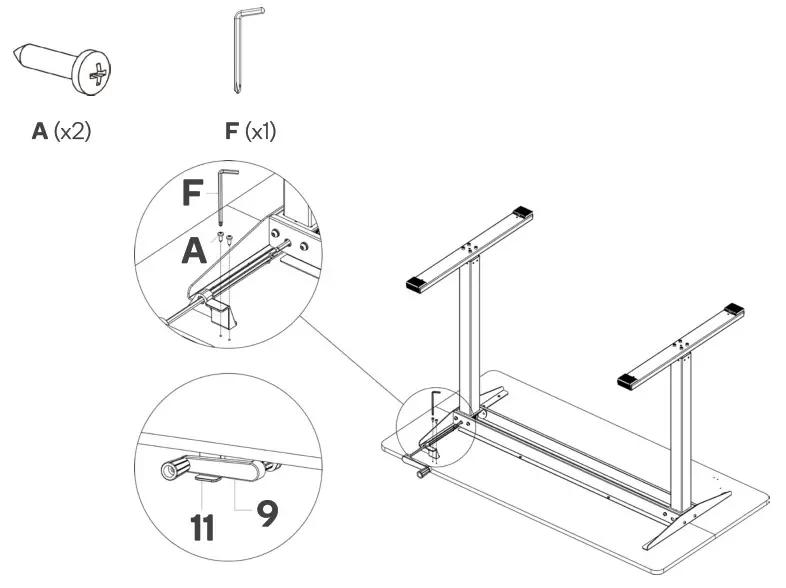 A (x2)

F (x1)

F

A

11

9