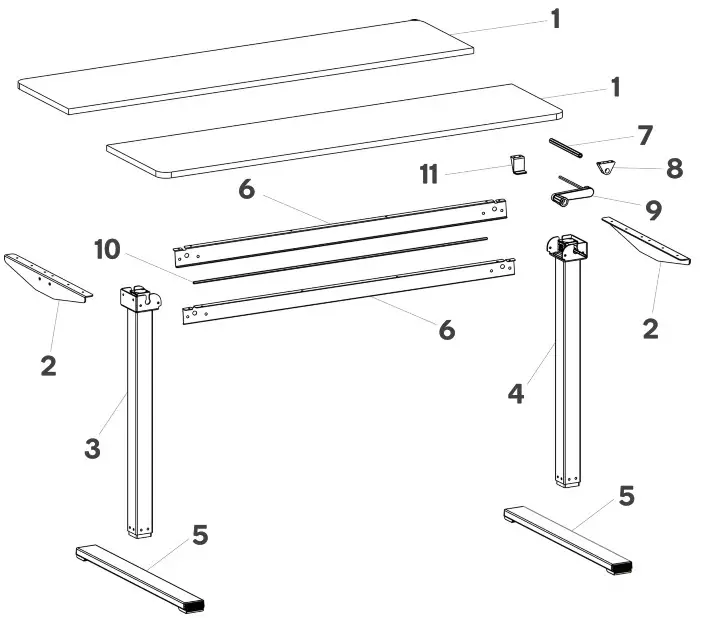 1
1
7
11
8
6
9
10
2
6
2
4
3
5
5