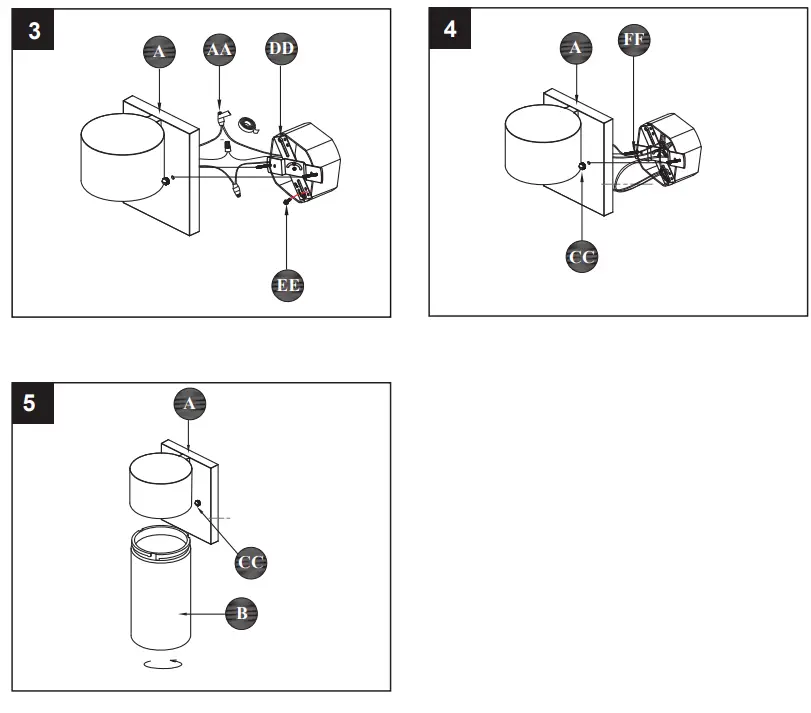 3
A
AA
DD
EE

4
A
FF
CC

5
A
CC
B