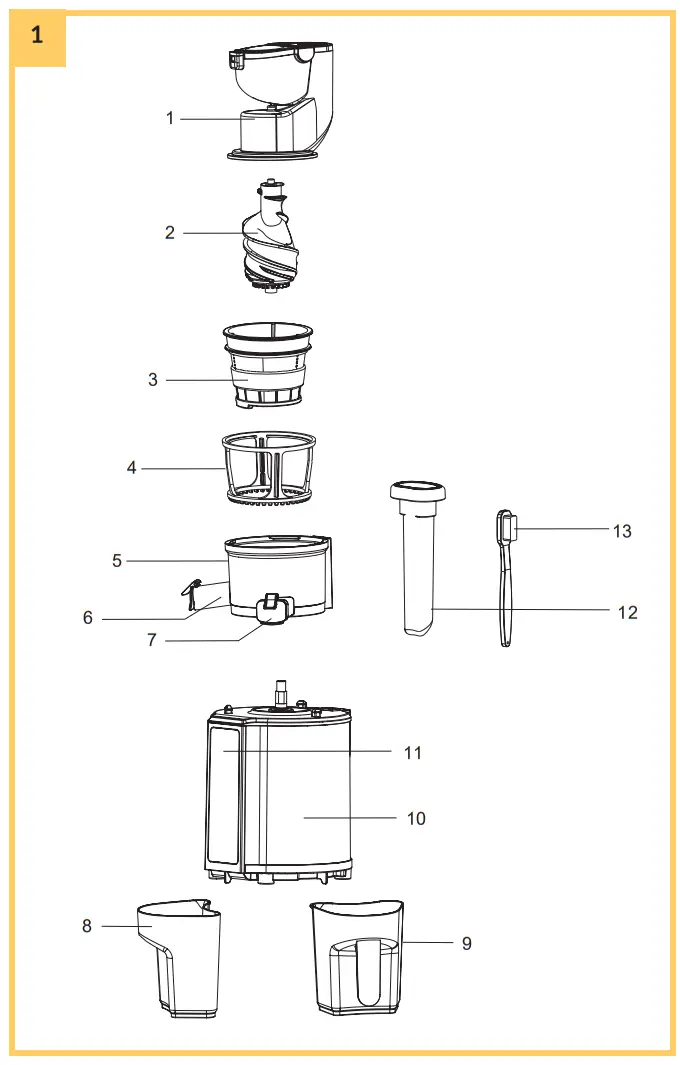 1

1

2

3

4

5

6

7

13

12

11

10

8

9