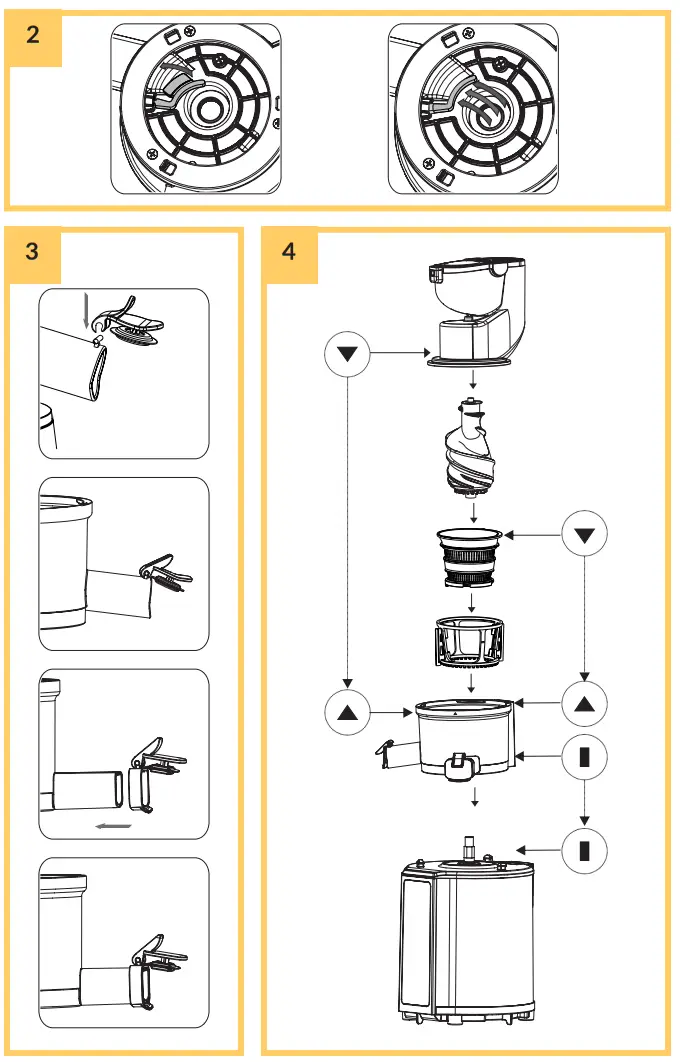 2

3

4