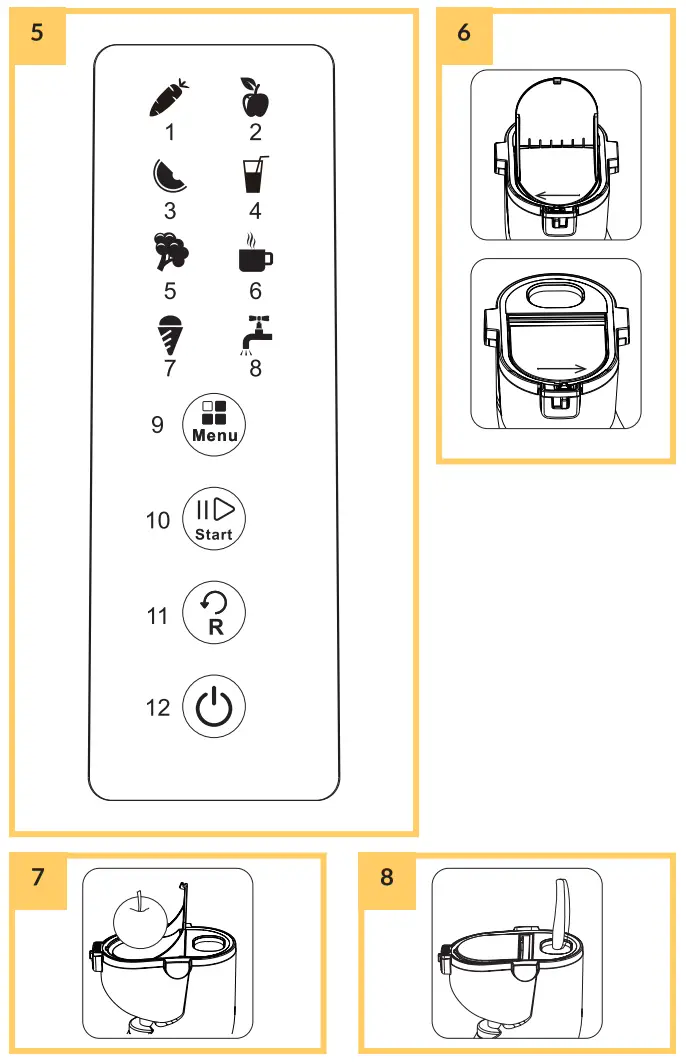 5

1 2

3 4

5 6

7 8

9 Menu

10 Start

11 R

12

6

7

8