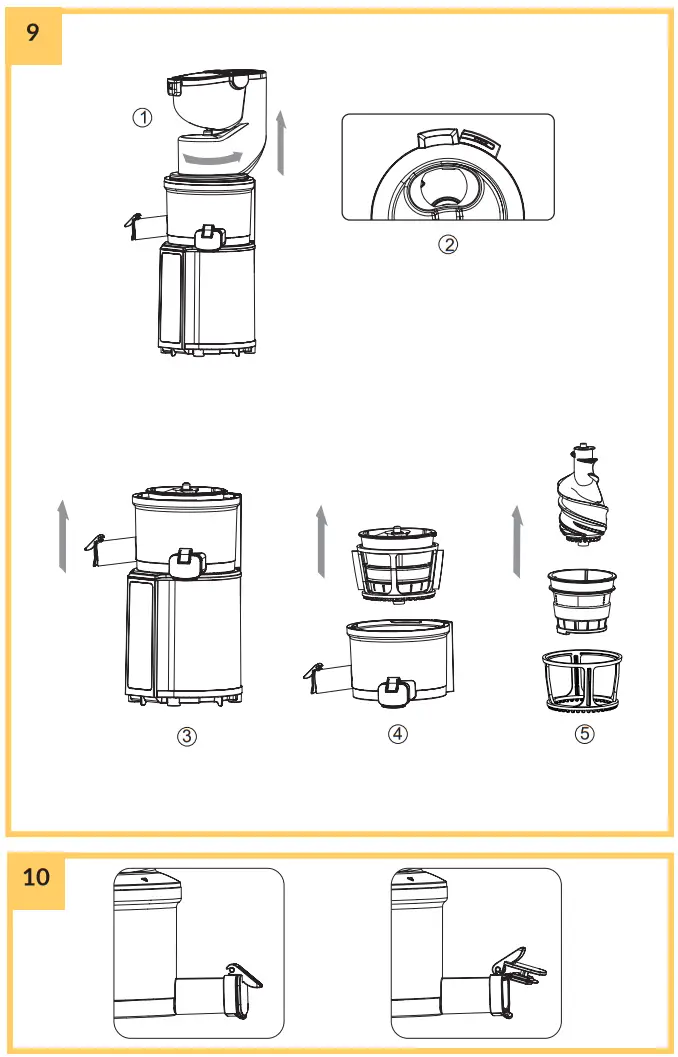 9

①

②

③

④

⑤

10