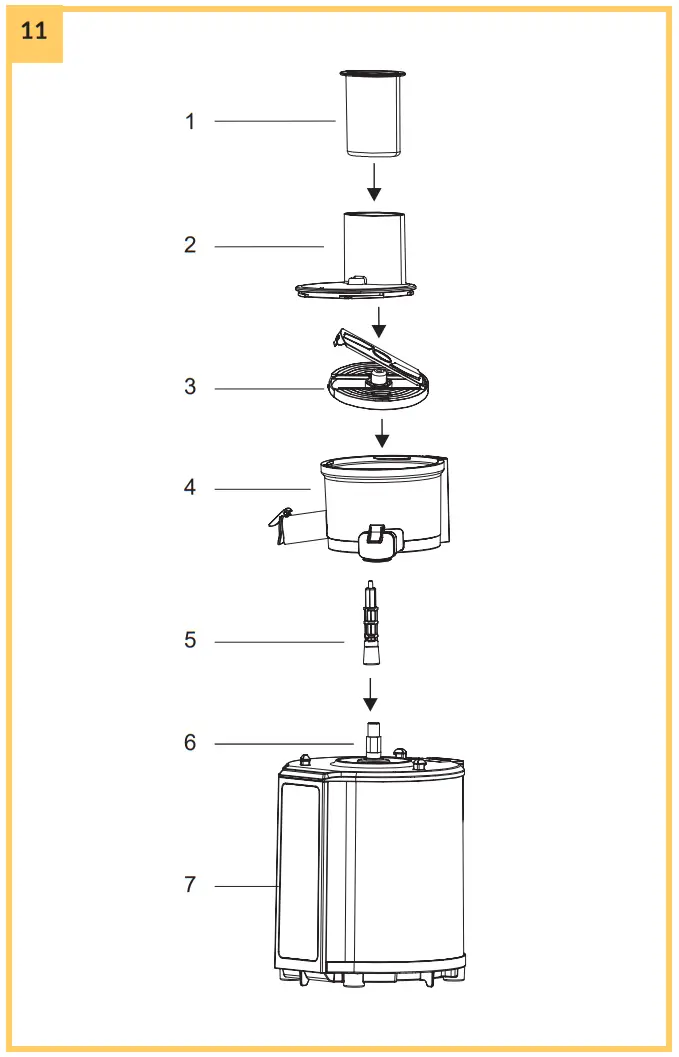 11

1

2

3

4

5

6

7