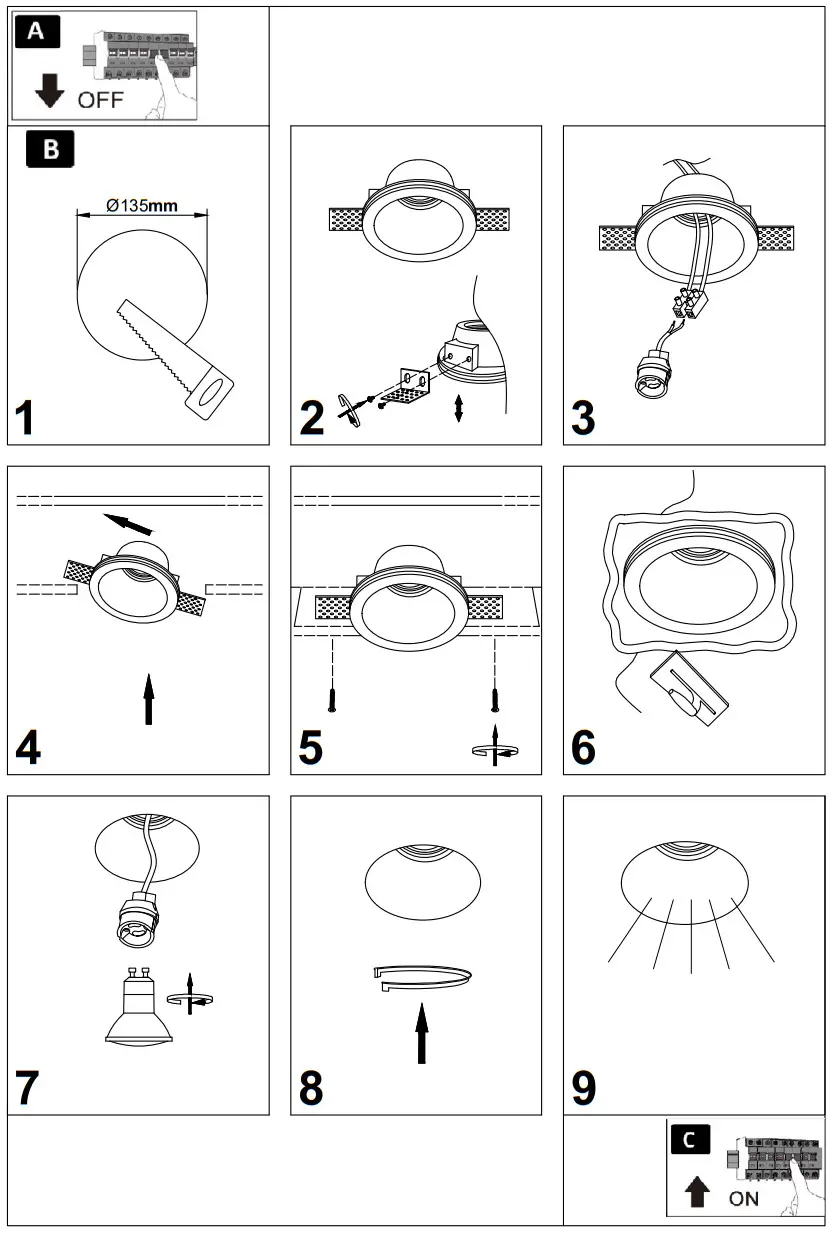 A

OFF

B

Ø135mm

1

2

3

4

5

6

7

8

9

C

ON