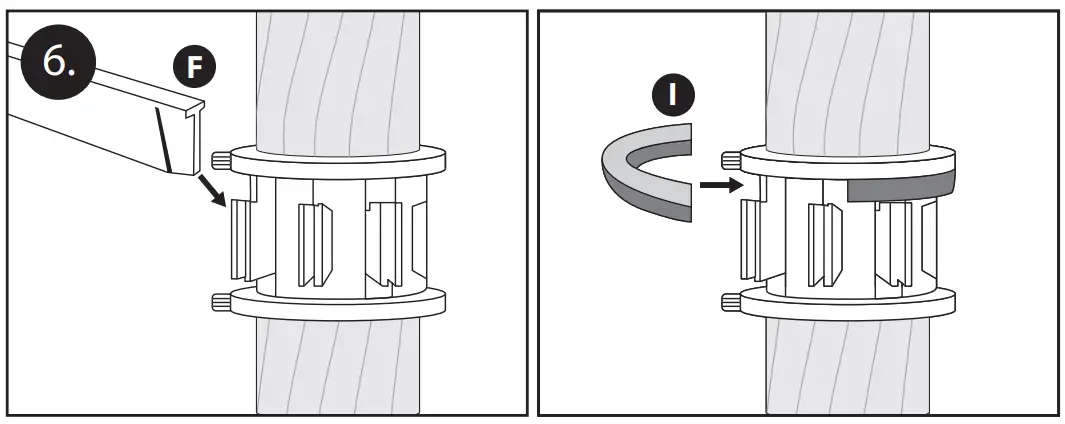 6.

F

I