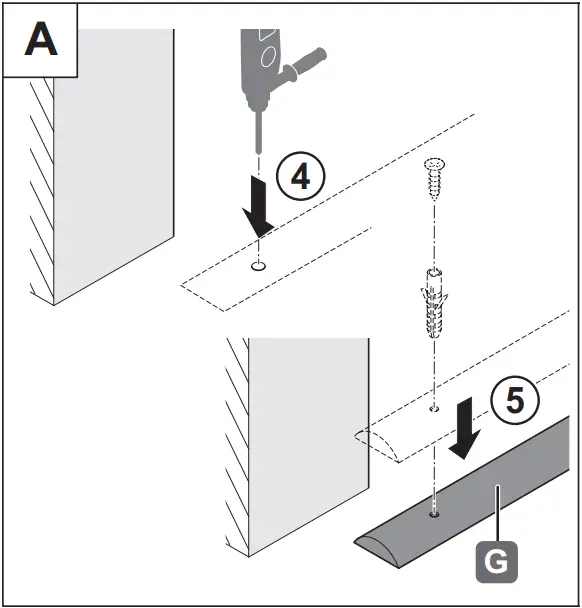 A

4

5

G