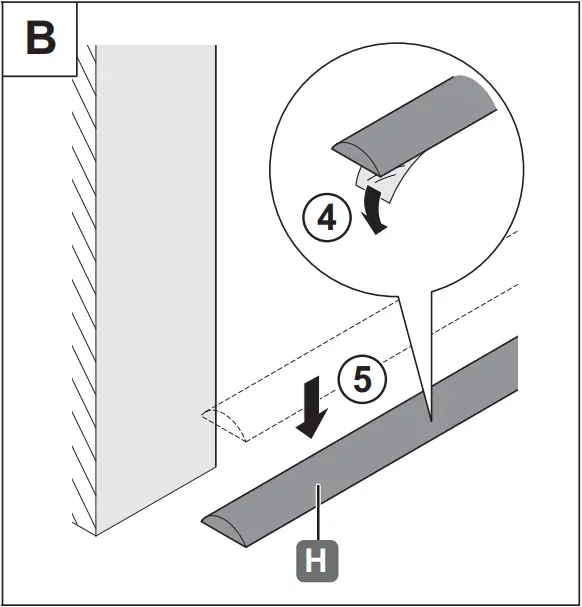 B
4
5
H