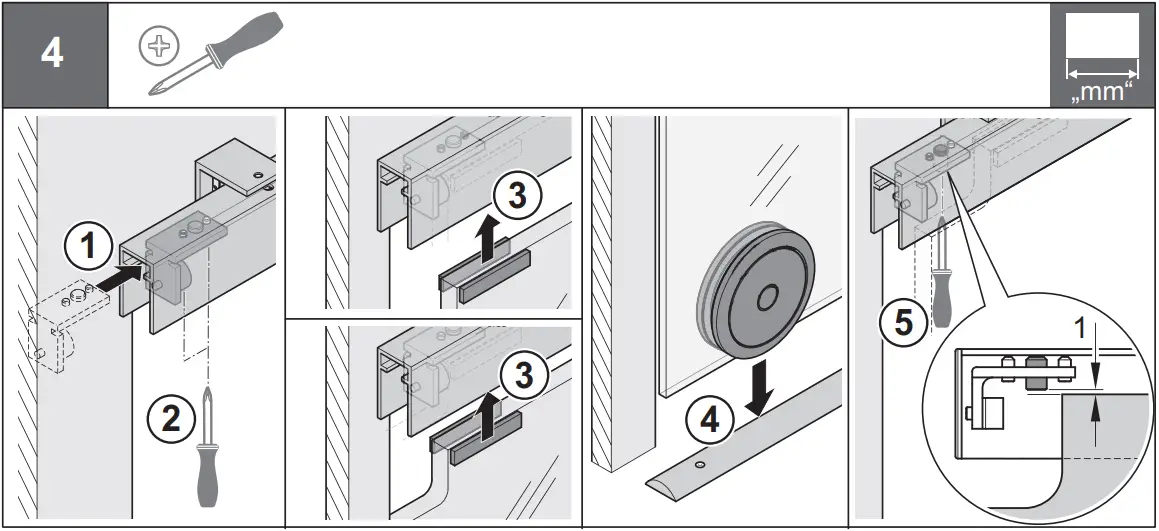 4

„mm“

1

2

3

3

4

5

1