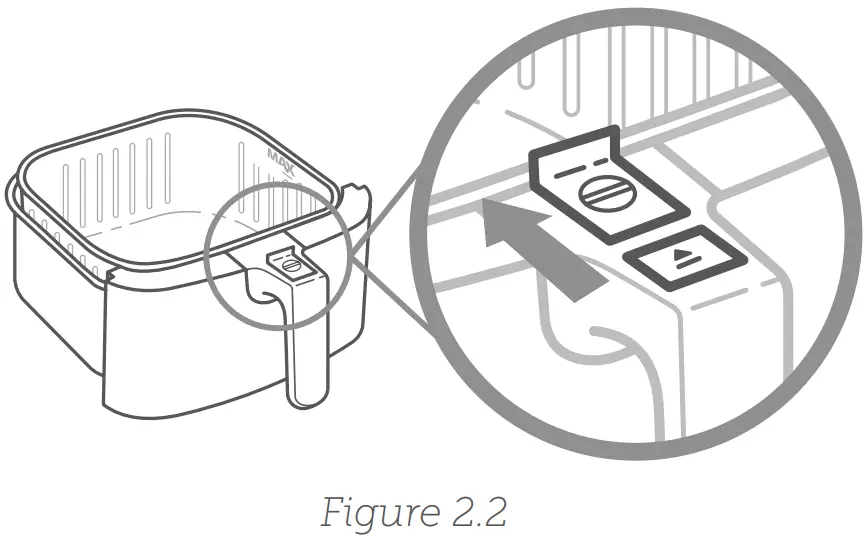 MAX

Figure 2.2