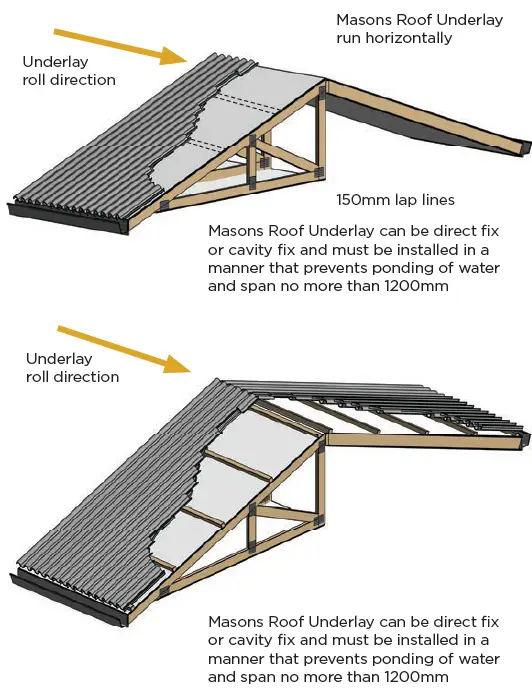 Underlay roll direction

Masons Roof Underlay run horizontally

150mm lap lines

Masons Roof Underlay can be direct fix or cavity fix and must be installed in a manner that prevents ponding of water and span no more than 1200mm

Underlay roll direction

Masons Roof Underlay can be direct fix or cavity fix and must be installed in a manner that prevents ponding of water and span no more than 1200mm