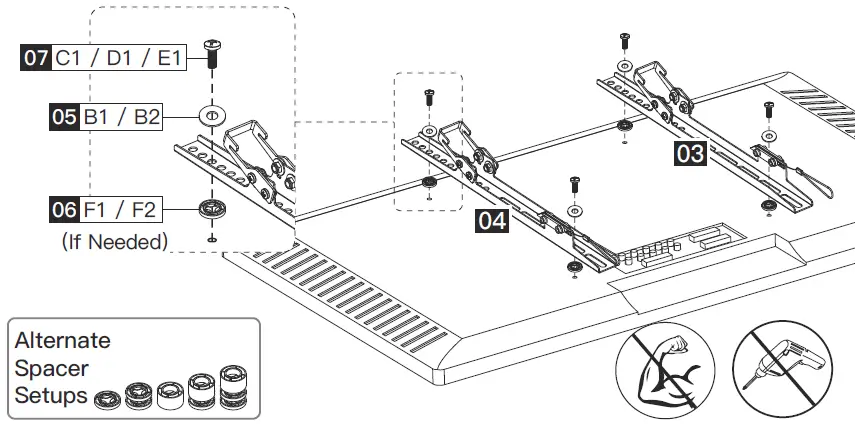 07 C1 / D1 / E1

05 B1 / B2

06 F1 / F2

(If Needed)

04

03

Alternate Spacer Setups