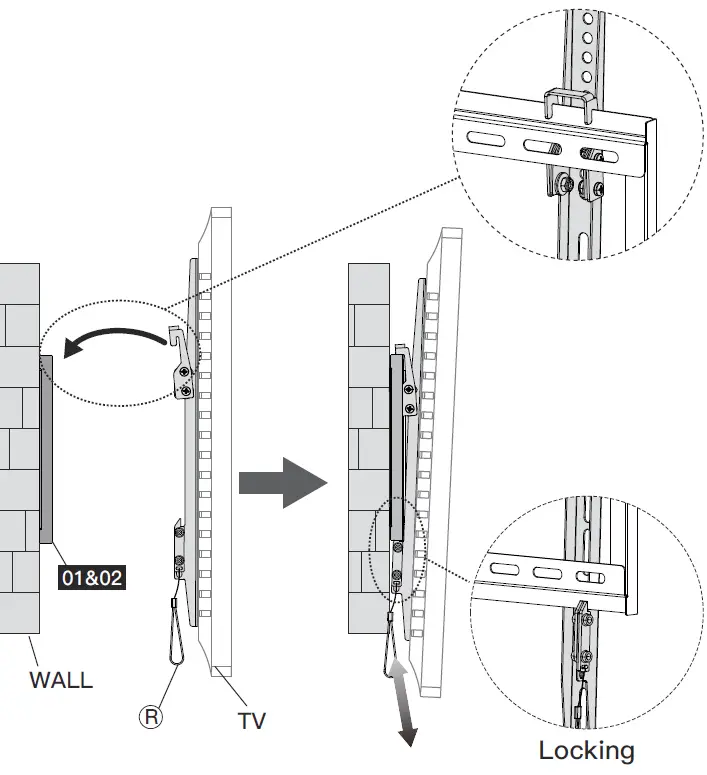 01&02

WALL

Ⓡ

TV

Locking