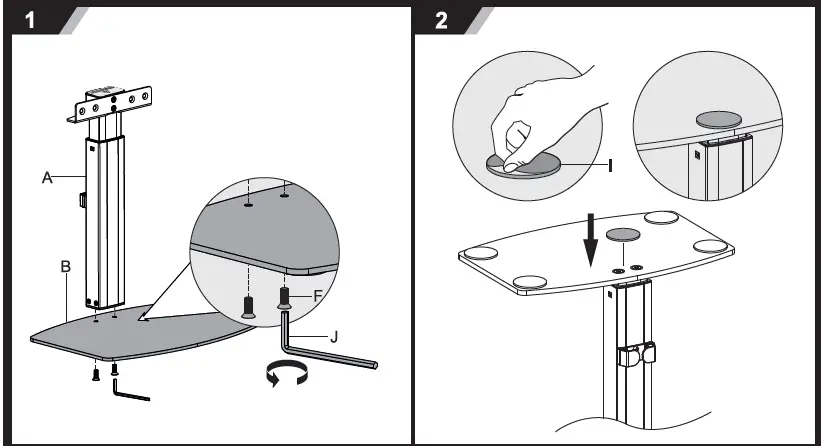 1

A

B

F

J

2

I