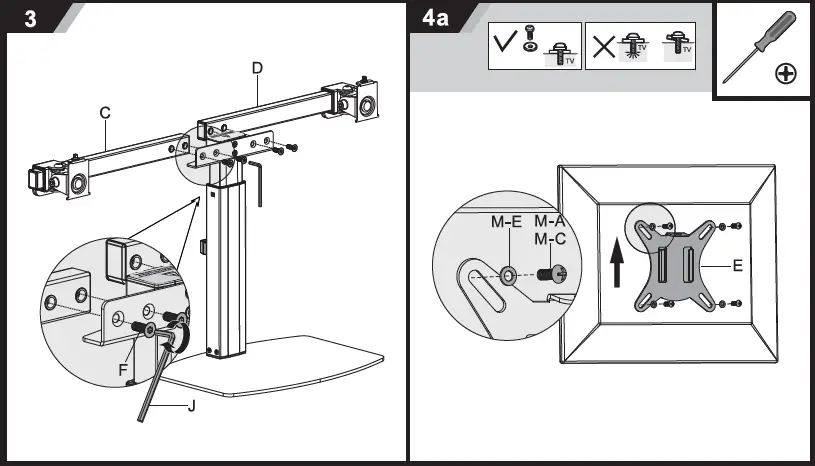 3

D

C

F

J

4a

TV

TV

TV

M-E

M-A

M-C

E