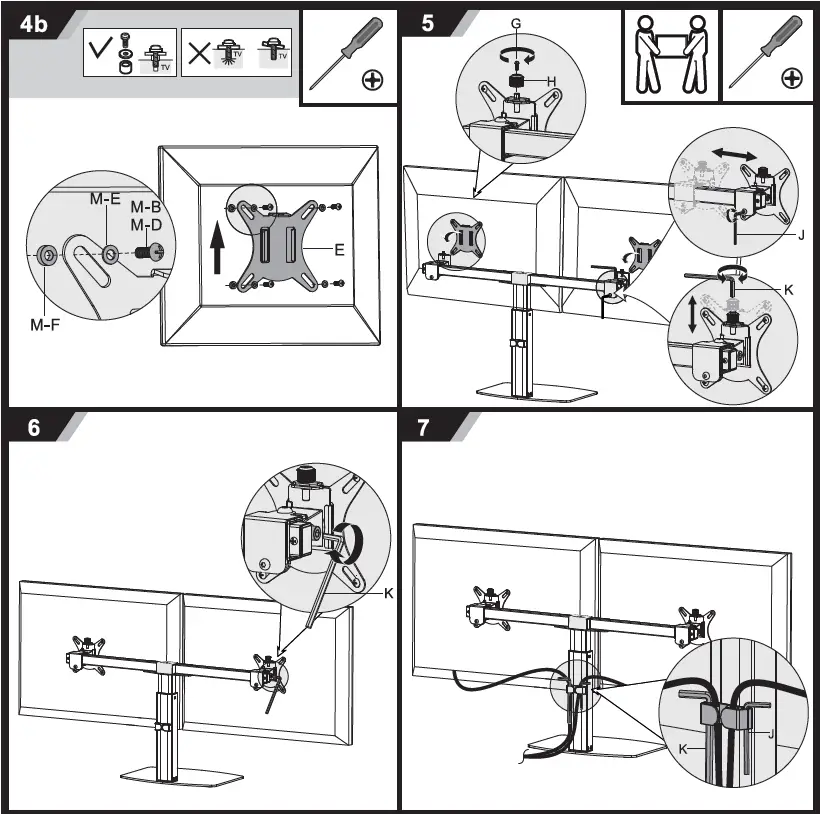 4b

TV

TV

TV

M-E
M-B
M-D

M-F

E

5

G

H

J

K

6

K

7

K

J