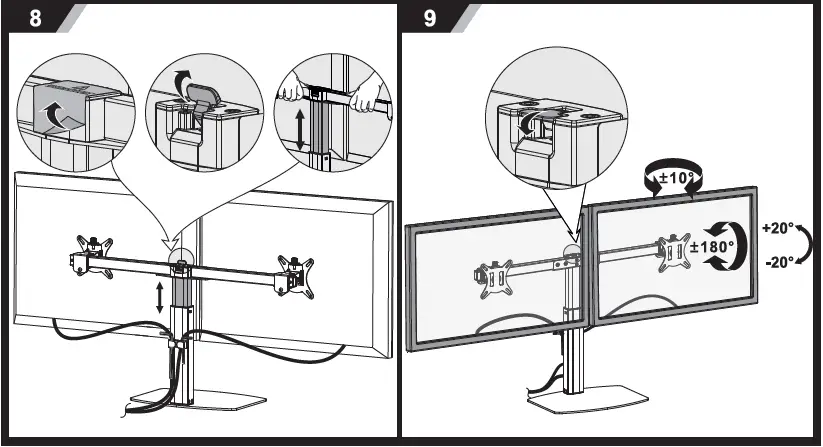 8

9

±10°

±180°

+20°

-20°