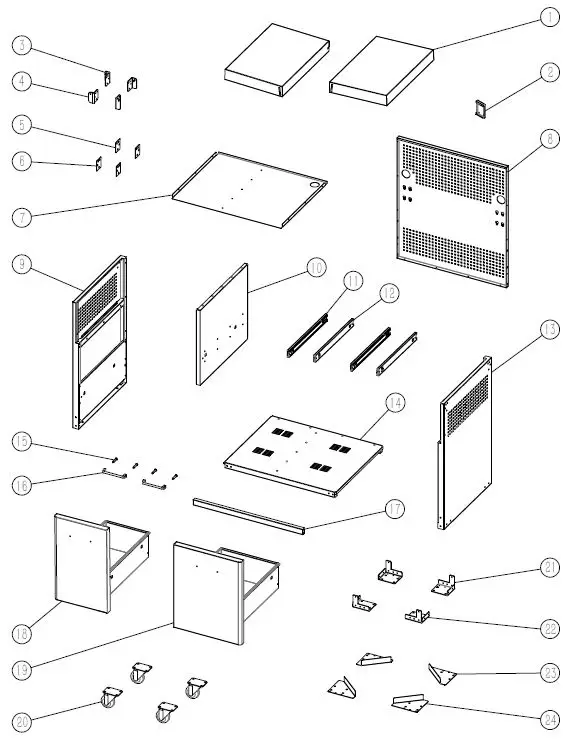 1
2
3
4
5
6
7
8
9
10
11
12
13
14
15
16
17
18
19
20
21
22
23
24