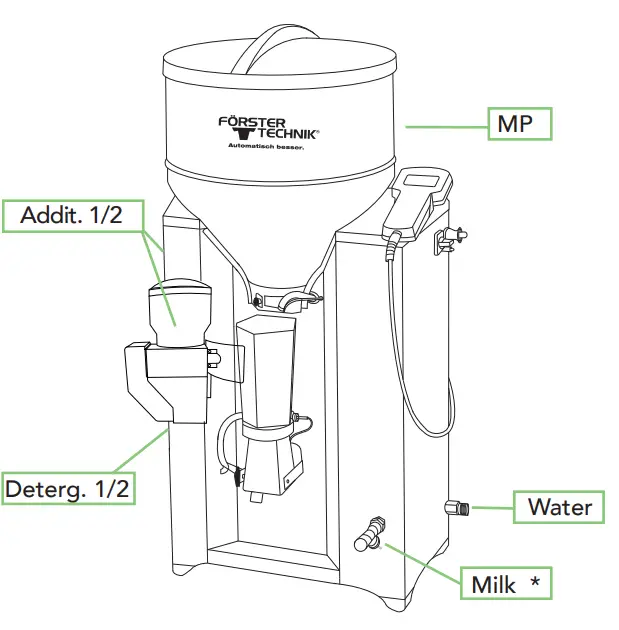 FÖRSTER TECHNIK®
Automatisch besser.

MP

Addit. 1/2

Deterg. 1/2

Water

Milk *