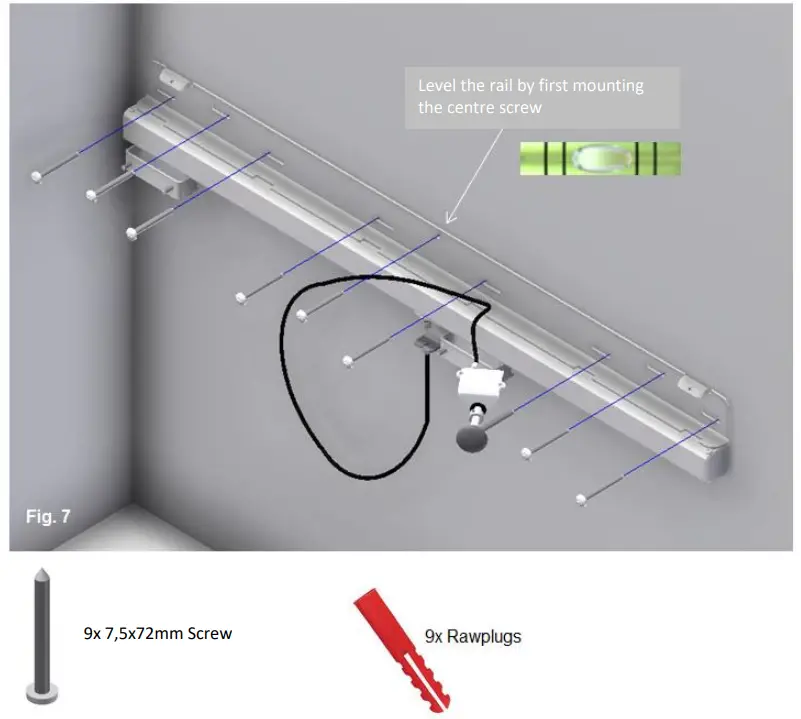 Level the rail by first mounting the centre screw

Fig. 7

9x 7,5x72mm Screw

9x Rawplugs