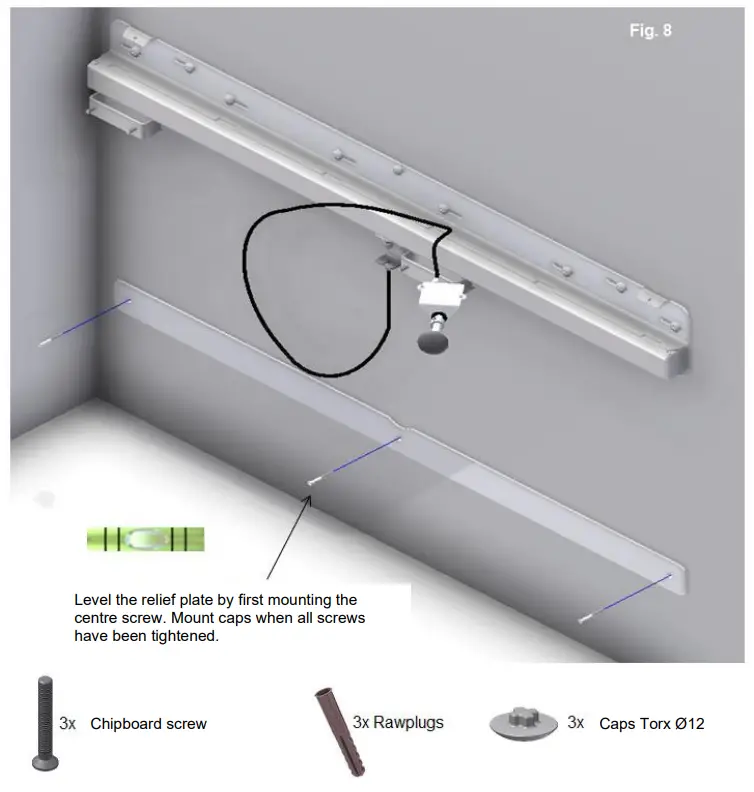 Fig. 8

Level the relief plate by first mounting the centre screw. Mount caps when all screws have been tightened.

3x Chipboard screw

3x Rawplugs

3x Caps Torx Ø12