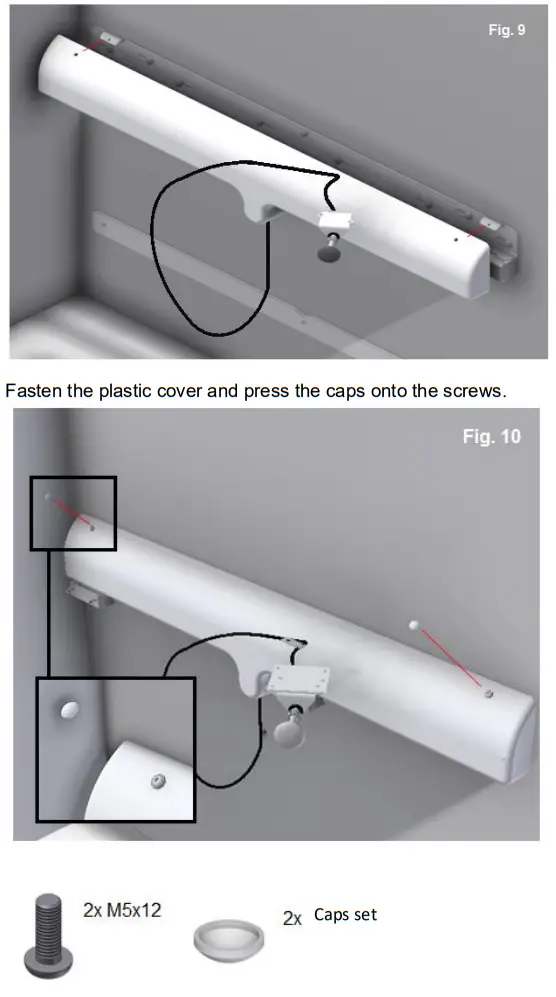 Fig. 9

Fasten the plastic cover and press the caps onto the screws.

Fig. 10

2x M5x12

2x Caps set