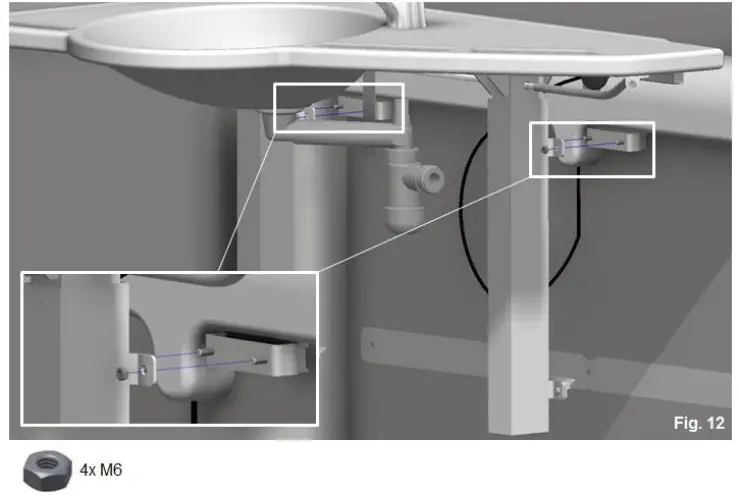 Fig. 12

4x M6