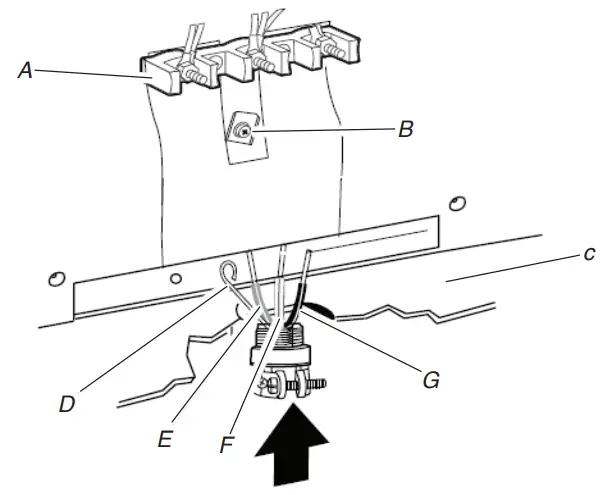 A
B
c
D
E
F
G