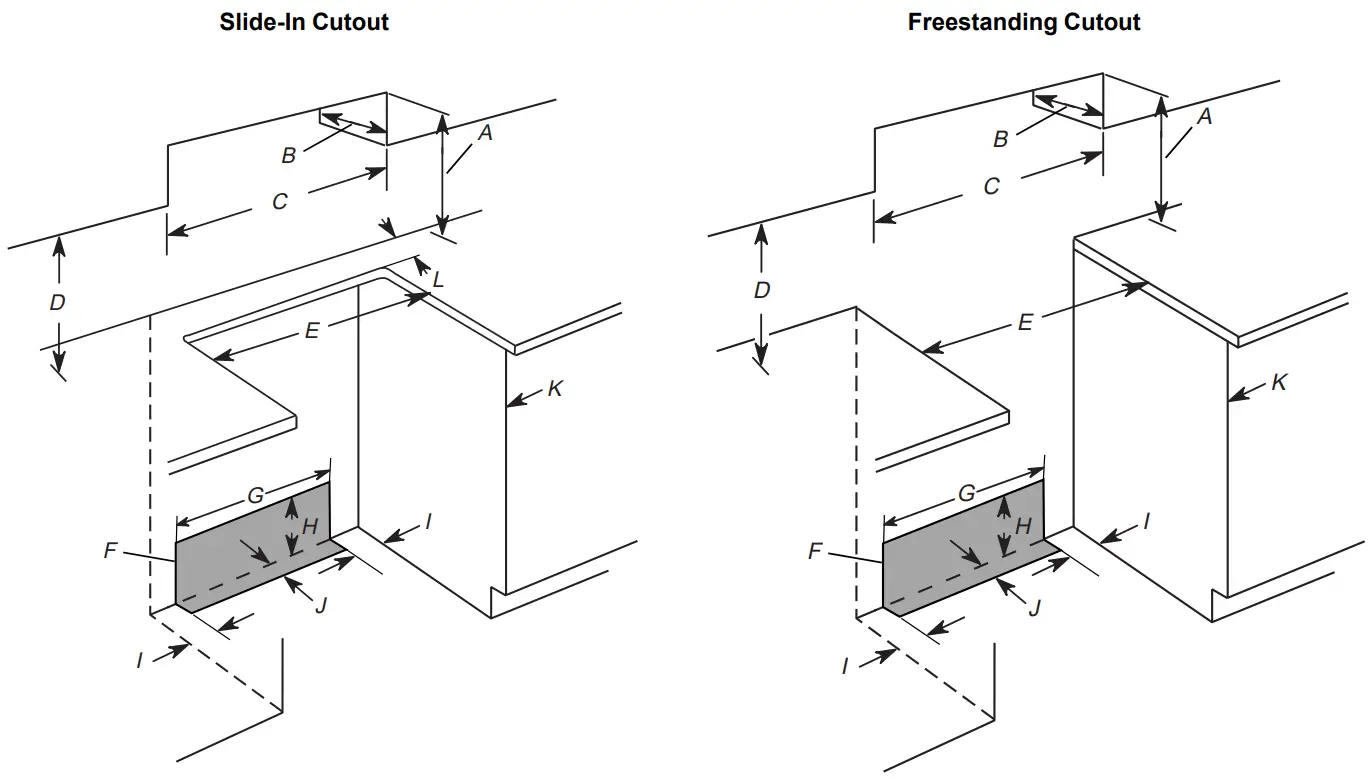 Slide-In Cutout

B
A
C
D
L
E
K
G
H
F
I
J
I

Freestanding Cutout

B
A
C
D
E
K
G
H
F
I
J
I