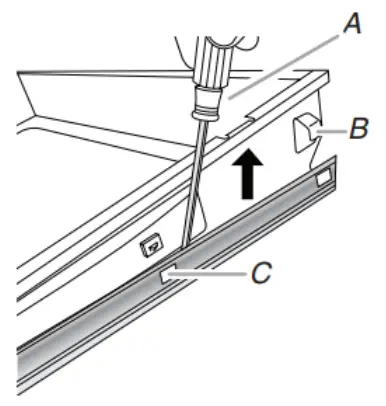 A
B
C