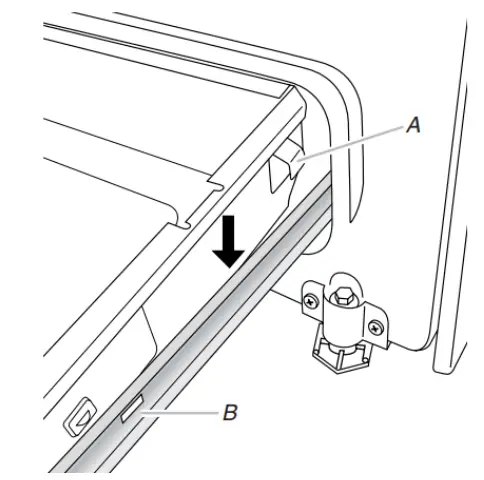 A

B