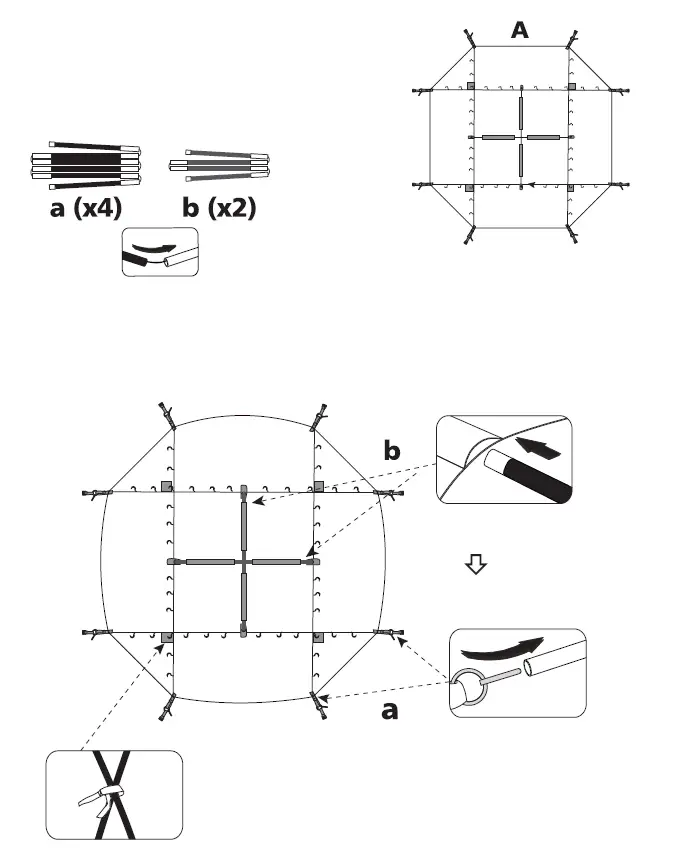 a (x4)
b (x2)
A
b
a