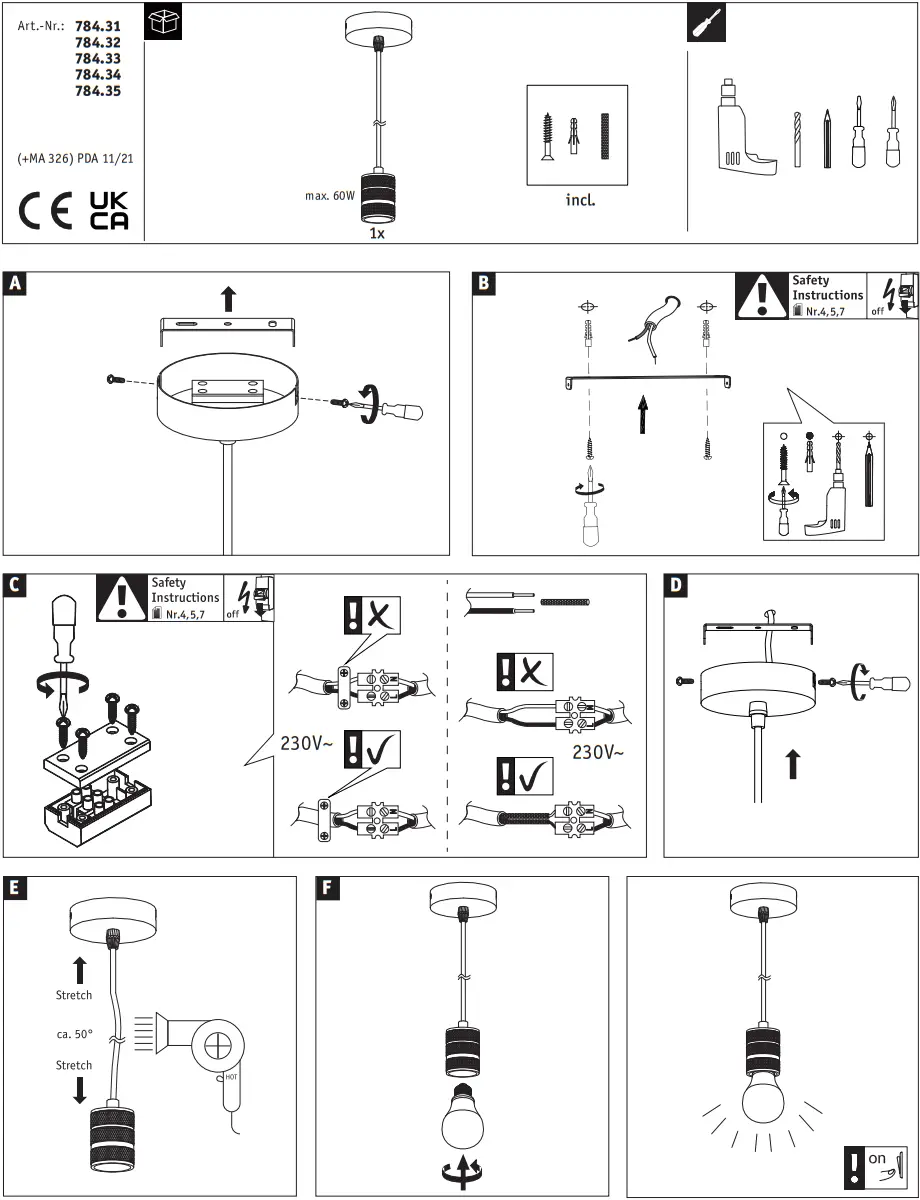 Art.-Nr.: 784.31
784.32
784.33
784.34
784.35

(+MA 326) PDA 11/21

CE UK CA

max. 60W
1x

incl.

A

B
Safety Instructions
Nr.4,5,7
off

C
Safety Instructions
Nr.4,5,7
off

230V~

230V~

D

E
Stretch
ca. 50°
Stretch
HOT

F

on