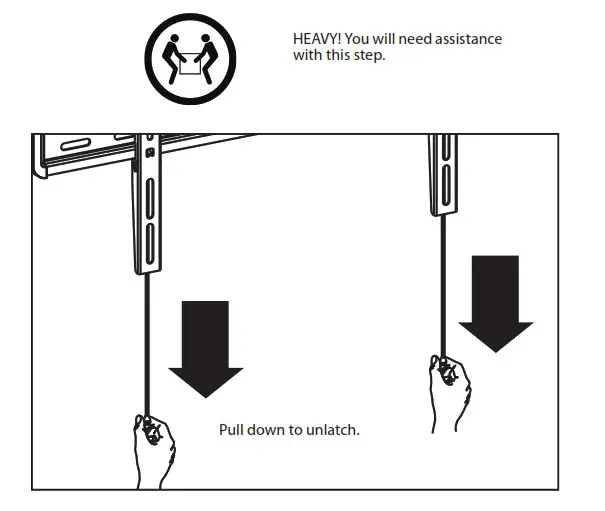 HEAVY! You will need assistance with this step.

Pull down to unlatch.