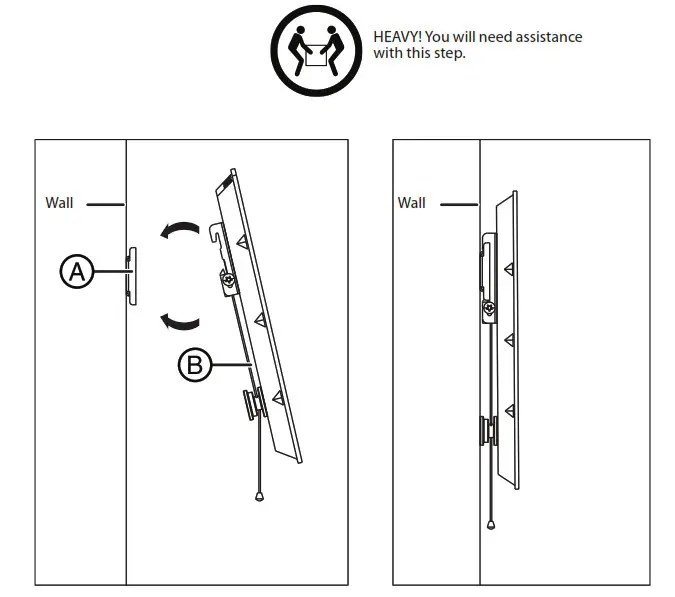 HEAVY! You will need assistance with this step.

Wall

A

B

Wall