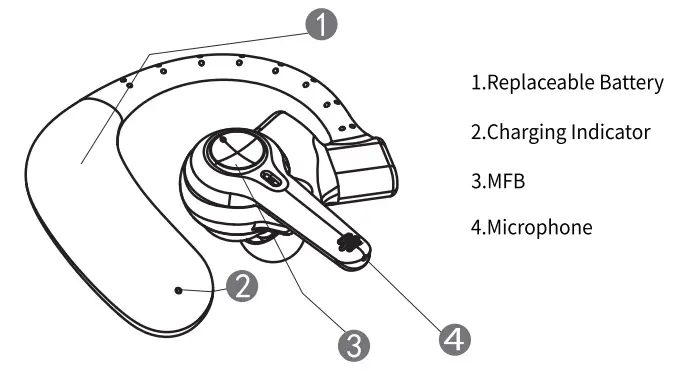 1

2

3

4

1.Replaceable Battery

2.Charging Indicator

3.MFB

4.Microphone